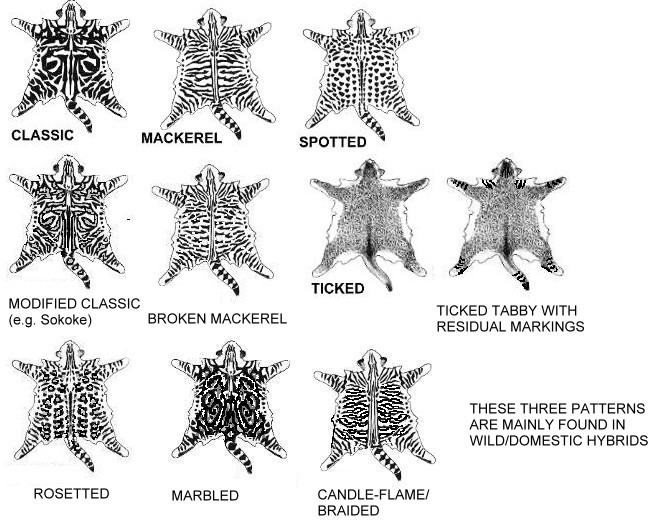 CLASSIC

MACKEREL

SPOTTED

MODIFIED CLASSIC (e.g. Sokoke)

BROKEN MACKEREL

TICKED

TICKED TABBY WITH RESIDUAL MARKINGS

ROSETTED

MARBLED

CANDLE-FLAME/ BRAIDED

THESE THREE PATTERNS ARE MAINLY FOUND IN WILD/DOMESTIC HYBRIDS